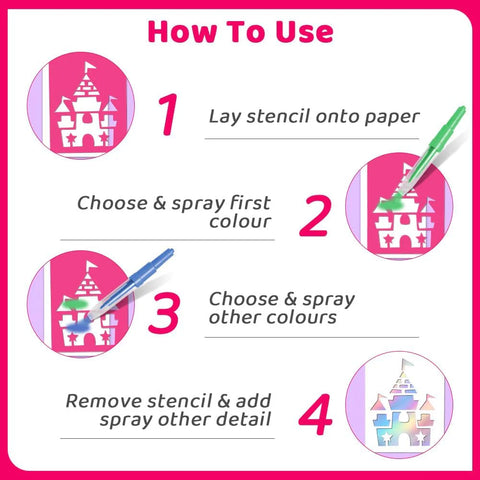 How To Use

1 Lay stencil onto paper

Choose & spray first colour 2

3 Choose & spray other colours

Remove stencil & add spray other detail 4