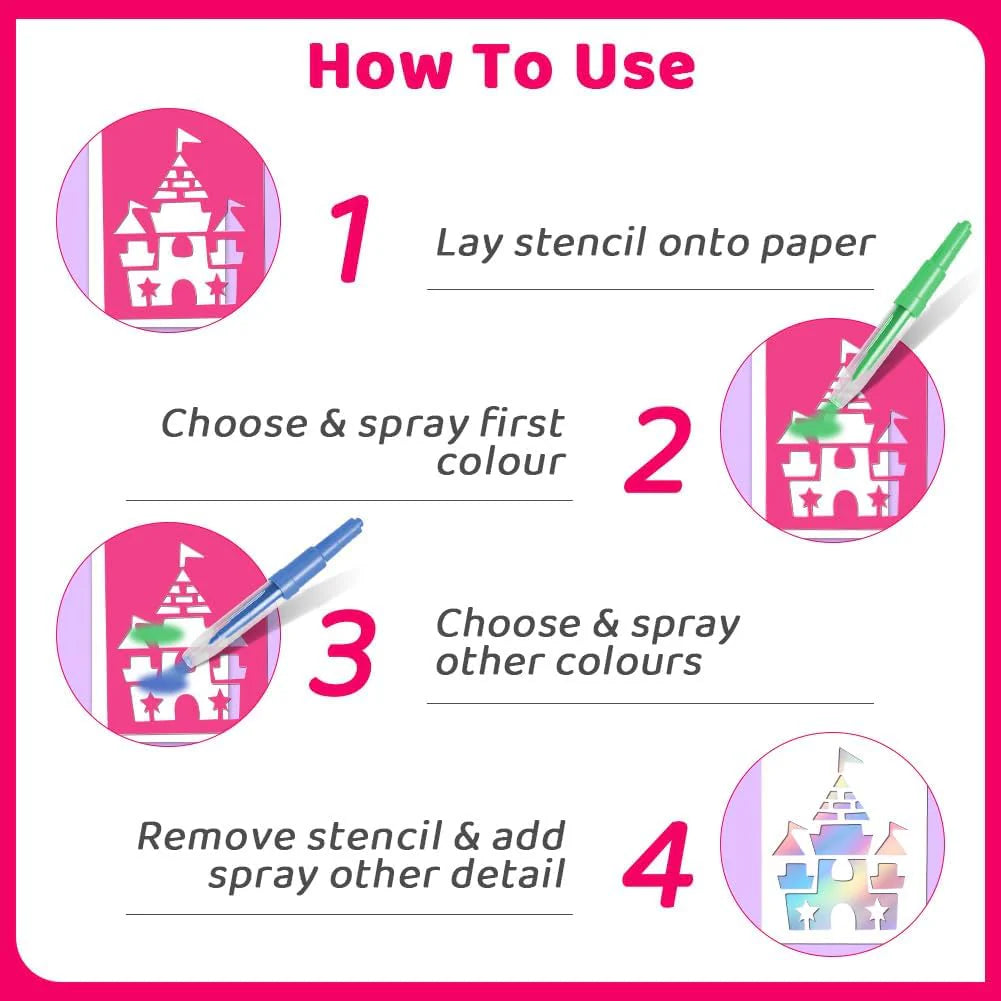 How To Use

1

Lay stencil onto paper

Choose & spray first colour

2

3

Choose & spray other colours

Remove stencil & add spray other detail

4