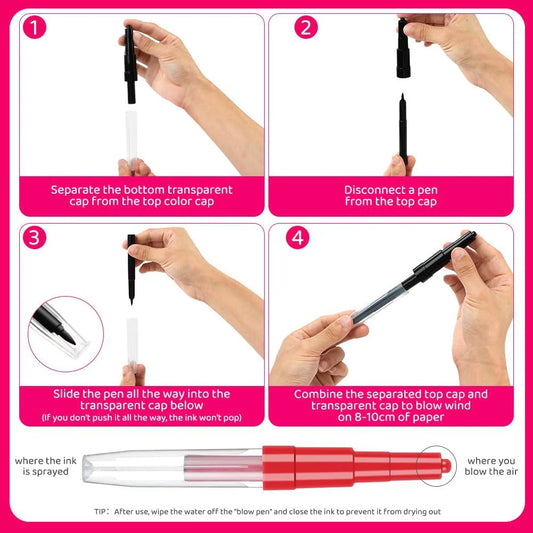 1

Separate the bottom transparent cap from the top color cap

2

Disconnect a pen from the top cap

3

Slide the pen all the way into the transparent cap below
(If you don't push it all the way, the ink won't pop)

4

Combine the separated top cap and transparent cap to blow wind on 8-10cm of paper

where the ink is sprayed

where you blow the air

TIP: After use, wipe the water off the "blow pen" and close the ink to prevent it from drying out